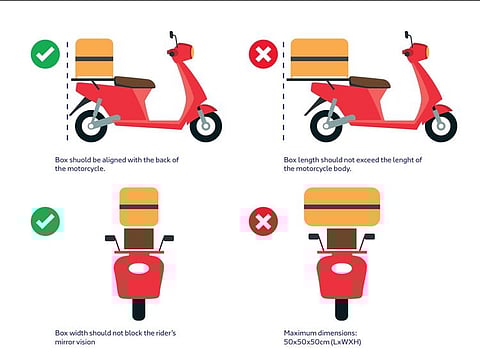 Box shuold be aligned with the back of the motorcycle.

Box length should not exceed the lenght of the motorcycle body.

Box width should not block the rider's mirror vision

Maximum dimensions: 50x50x50cm (LxWXH)