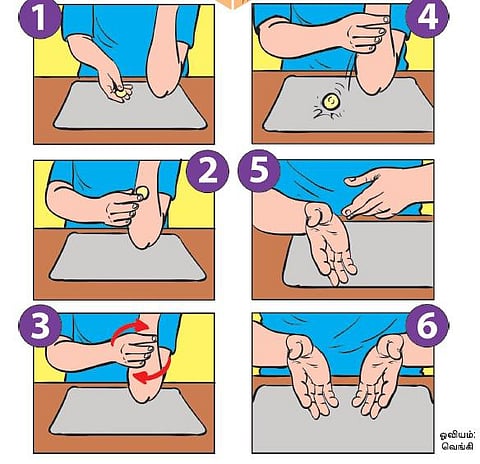 1

4

2

5

3

6

ஓவியம்:
வெங்கி