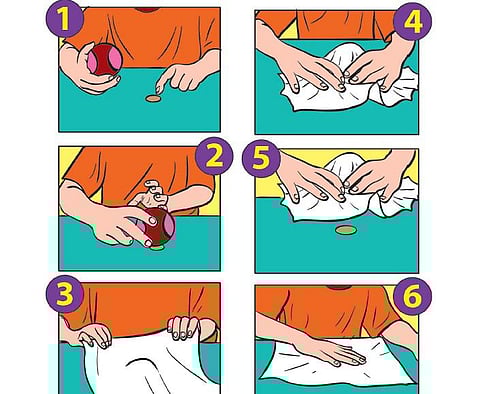 1

4

2

5

3

6