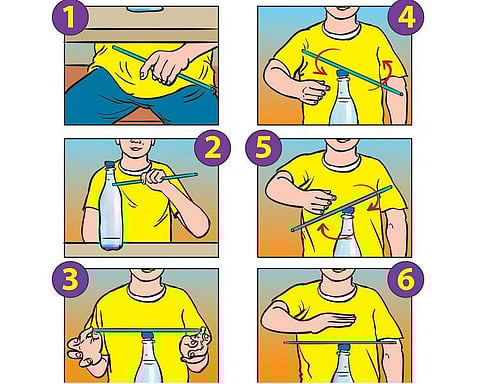 1

4

2

5

3

6