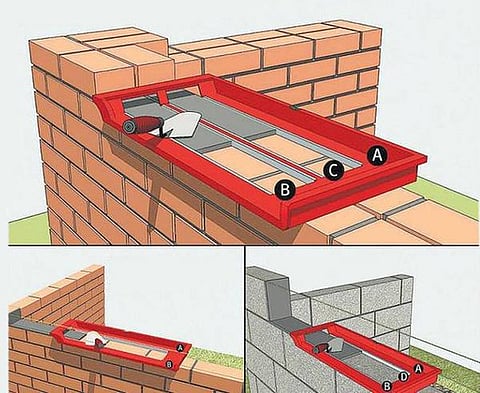 A
C
B
A
B
A
D
B