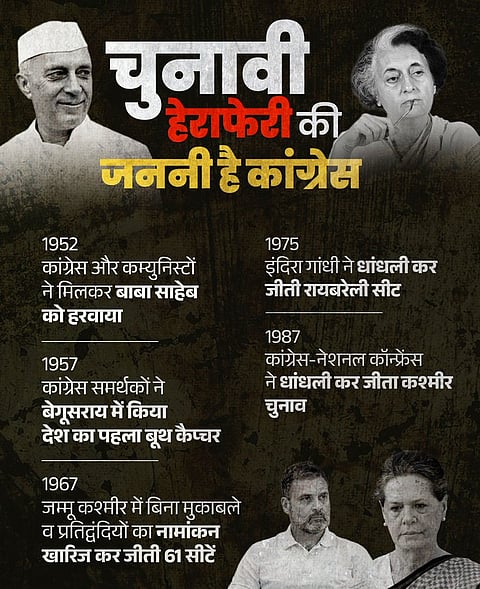 चुनावी
हेराफेरी की
जननी है कांग्रेस

1952
कांग्रेस और कम्युनिस्टों ने मिलकर बाबा साहेब को हरवाया

1957
कांग्रेस समर्थकों ने बेगूसराय में किया देश का पहला बूथ कैप्चर

1967
जम्मू कश्मीर में बिना मुकाबले व प्रतिद्वंदियों का नामांकन खारिज कर जीती 61 सीटें

1975
इंदिरा गांधी ने धांधली कर जीती रायबरेली सीट

1987
कांग्रेस-नेशनल कॉन्फ्रेंस ने धांधली कर जीता कश्मीर चुनाव