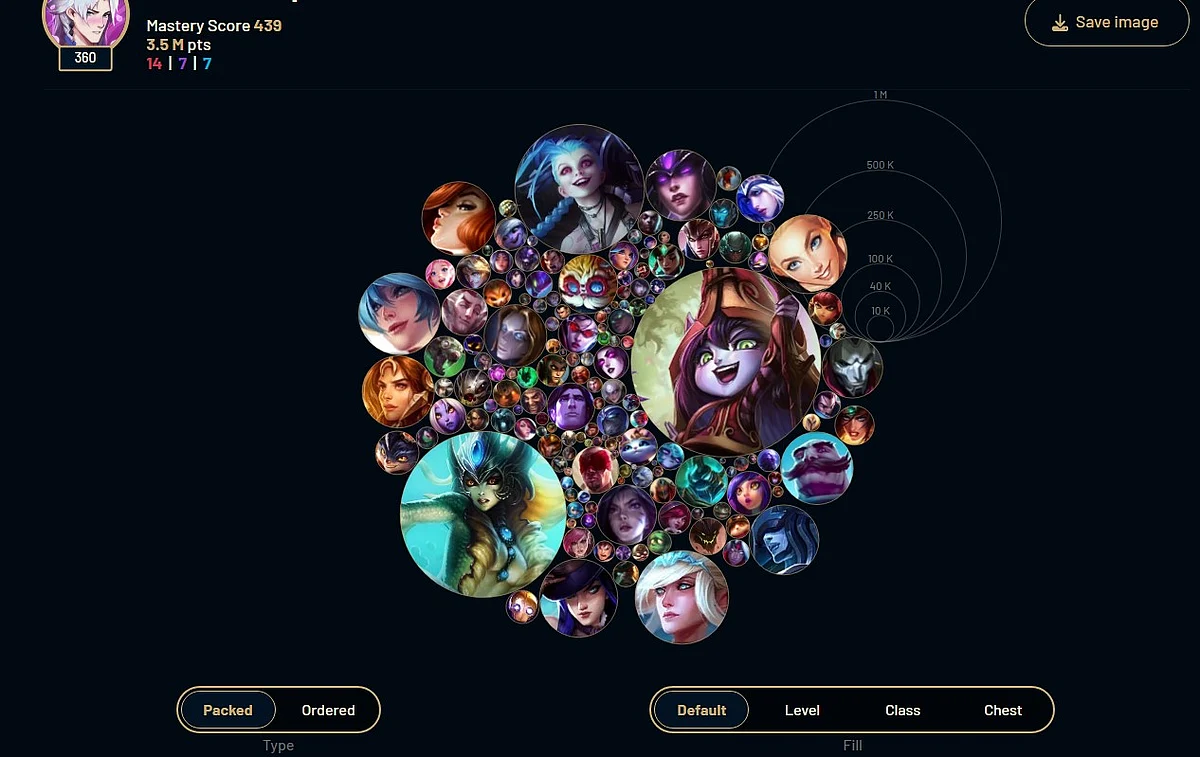 360

Mastery Score 439
3.5 M pts
14 | 7 | 7

Save image

1 M
500 K
250 K
100 K
40 K
10 K

Packed
Ordered
Type

Default
Level
Class
Chest
Fill