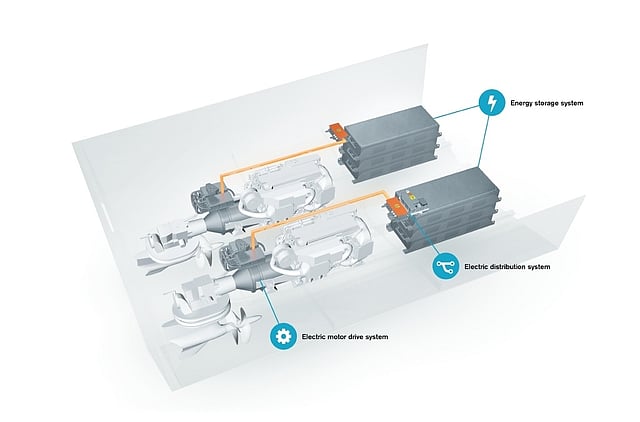 Energy storage system

Electric distribution system

Electric motor drive system