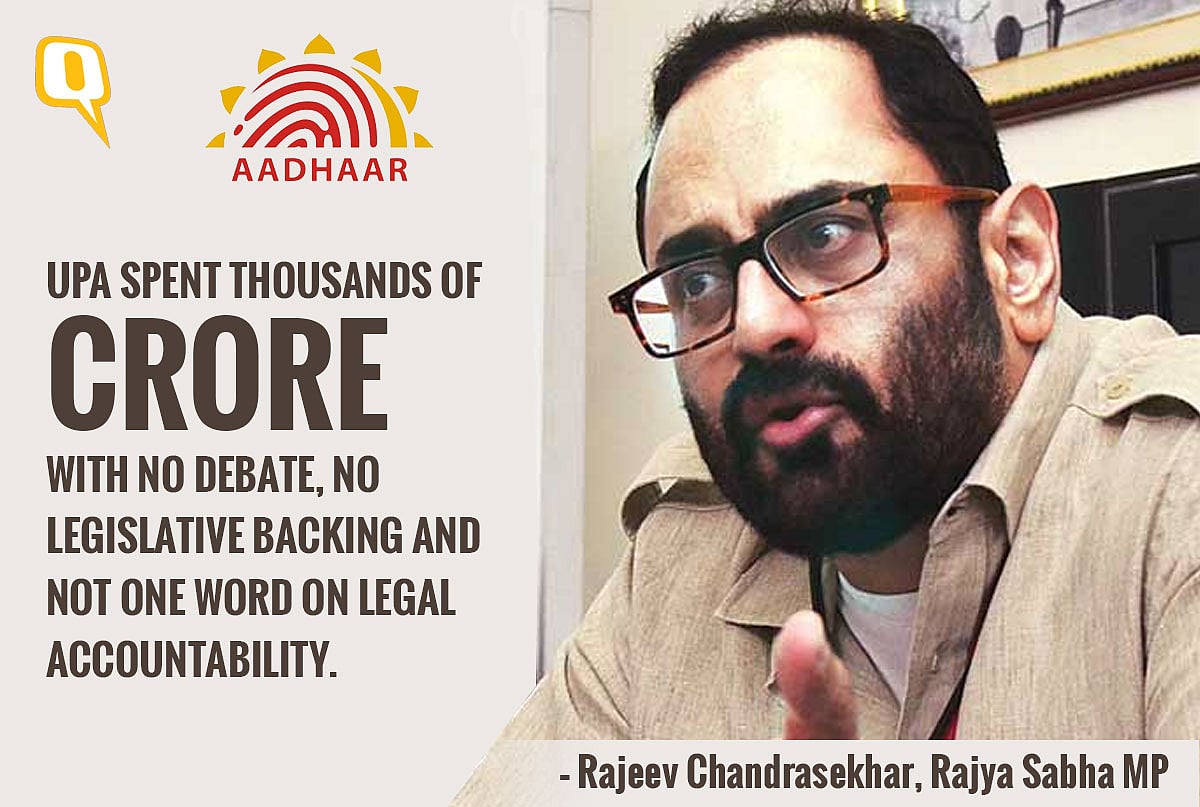 Q

AADHAAR

UPA SPENT THOUSANDS OF CRORE WITH NO DEBATE, NO LEGISLATIVE BACKING AND NOT ONE WORD ON LEGAL ACCOUNTABILITY.

- Rajeev Chandrasekhar, Rajya Sabha MP