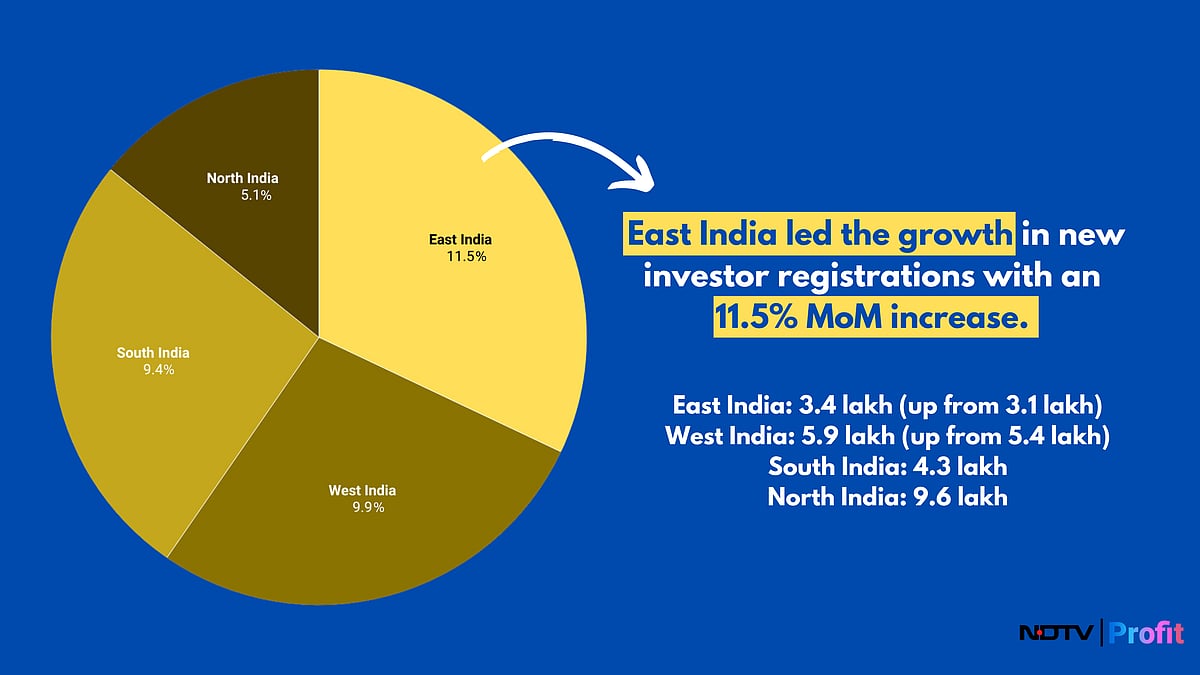 North India
5.1%

East India
11.5%

South India
9.4%

West India
9.9%

East India led the growth in new investor registrations with an 11.5% MoM increase.

East India: 3.4 lakh (up from 3.1 lakh)
West India: 5.9 lakh (up from 5.4 lakh)
South India: 4.3 lakh
North India: 9.6 lakh

NDTV | Profit