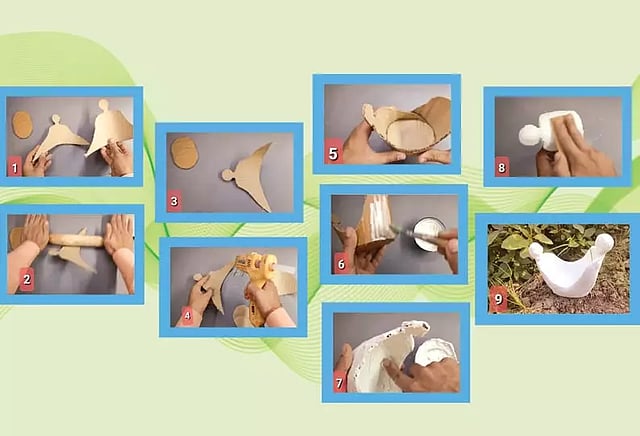 1

2

3

4

5

6

7

8

9