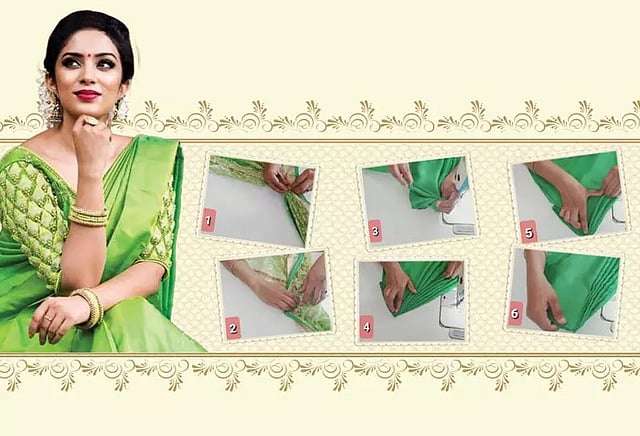 1
2
3
4
5
6