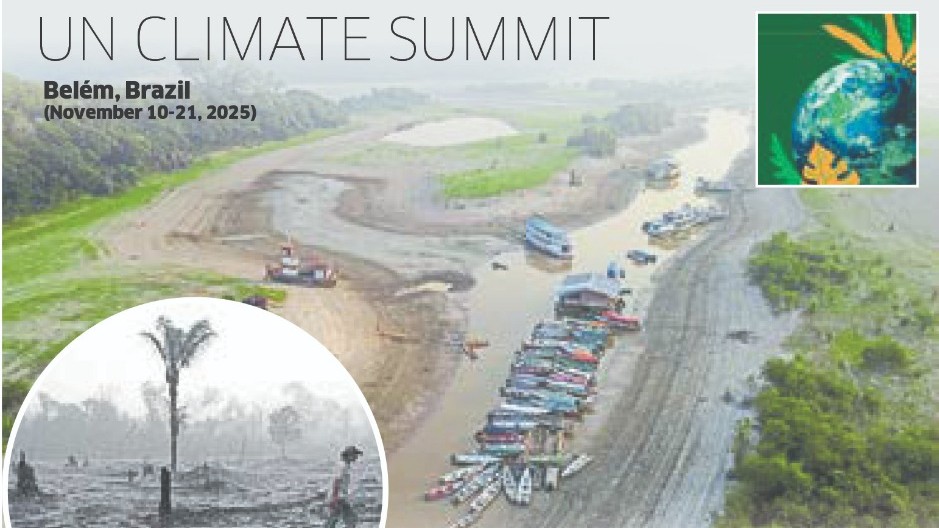 UN CLIMATE SUMMIT

Belém, Brazil
(November 10-21, 2025)