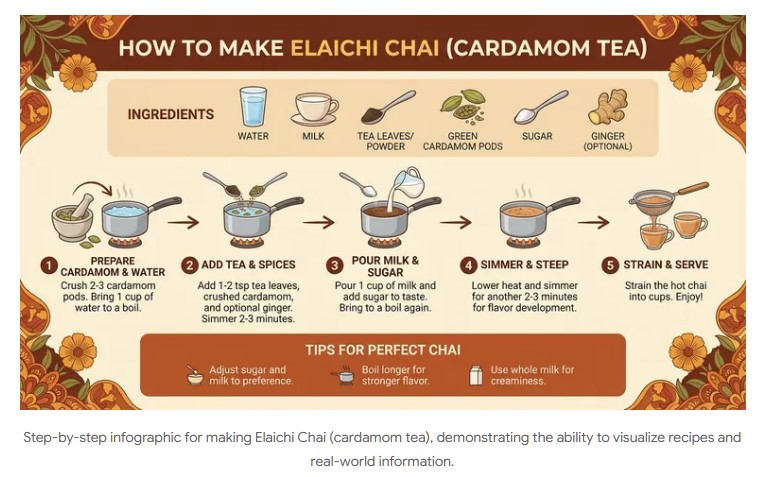 HOW TO MAKE ELAICHI CHAI (CARDAMOM TEA)

INGREDIENTS

WATER

MILK

TEA LEAVES/ POWDER

GREEN CARDAMOM PODS

SUGAR

GINGER (OPTIONAL)

1 PREPARE CARDAMOM & WATER
Crush 2-3 cardamom pods. Bring 1 cup of water to a boil.

2 ADD TEA & SPICES
Add 1-2 tsp tea leaves, crushed cardamom, and optional ginger. Simmer 2-3 minutes.

3 POUR MILK & SUGAR
Pour 1 cup of milk and add sugar to taste. Bring to a boil again.

4 SIMMER & STEEP
Lower heat and simmer for another 2-3 minutes for flavor development.

5 STRAIN & SERVE
Strain the hot chai into cups. Enjoy!

TIPS FOR PERFECT CHAI

Adjust sugar and milk to preference.

Boil longer for stronger flavor.

Use whole milk for creaminess.

Step-by-step infographic for making Elaichi Chai (cardamom tea), demonstrating the ability to visualize recipes and real-world information.