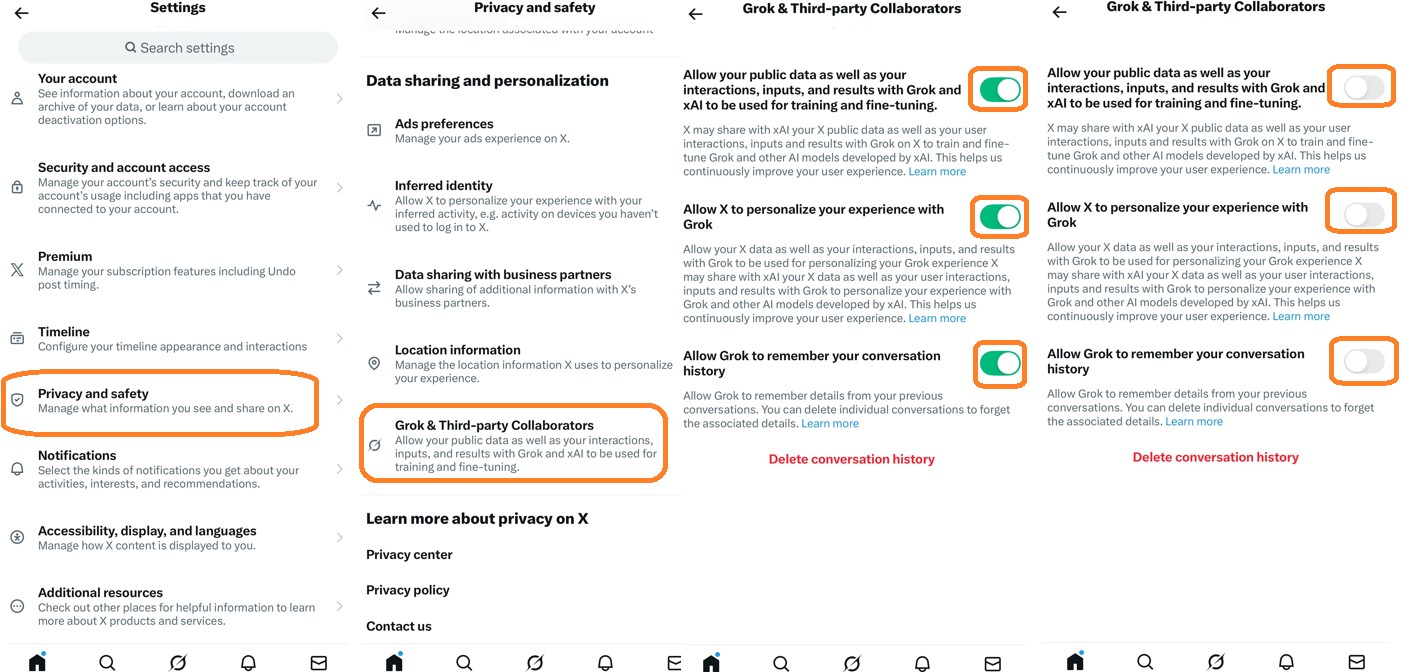 Settings

Search settings

Your account
See information about your account, download an archive of your data, or learn about your account deactivation options.

Security and account access
Manage your account's security and keep track of your account's usage including apps that you have connected to your account.

Premium
Manage your subscription features including Undo post timing.

Timeline
Configure your timeline appearance and interactions

Privacy and safety
Manage what information you see and share on X.

Notifications
Select the kinds of notifications you get about your activities, interests, and recommendations.

Accessibility, display, and languages
Manage how X content is displayed to you.

Additional resources
Check out other places for helpful information to learn more about X products and services.

Privacy and safety

Manage the location associated with your account

Data sharing and personalization

Ads preferences
Manage your ads experience on X.

Inferred identity
Allow X to personalize your experience with your inferred activity, e.g. activity on devices you haven't used to log in to X.

Data sharing with business partners
Allow sharing of additional information with X's business partners.

Location information
Manage the location information X uses to personalize your experience.

Grok & Third-party Collaborators
Allow your public data as well as your interactions, inputs, and results with Grok and xAI to be used for training and fine-tuning.

Learn more about privacy on X

Privacy center

Privacy policy

Contact us

Grok & Third-party Collaborators

Allow your public data as well as your interactions, inputs, and results with Grok and xAI to be used for training and fine-tuning.

X may share with xAI your X public data as well as your user interactions, inputs and results with Grok on X to train and fine-tune Grok and other AI models developed by xAI. This helps us continuously improve your user experience. Learn more

Allow X to personalize your experience with Grok

Allow your X data as well as your interactions, inputs, and results with Grok to be used for personalizing your Grok experience X may share with xAI your X data as well as your user interactions, inputs and results with Grok to personalize your experience with Grok and other AI models developed by xAI. This helps us continuously improve your user experience. Learn more

Allow Grok to remember your conversation history

Allow Grok to remember details from your previous conversations. You can delete individual conversations to forget the associated details. Learn more

Delete conversation history

Grok & Third-party Collaborators

Allow your public data as well as your interactions, inputs, and results with Grok and xAI to be used for training and fine-tuning.

X may share with xAI your X public data as well as your user interactions, inputs and results with Grok on X to train and fine-tune Grok and other AI models developed by xAI. This helps us continuously improve your user experience. Learn more

Allow X to personalize your experience with Grok

Allow your X data as well as your interactions, inputs, and results with Grok to be used for personalizing your Grok experience X may share with xAI your X data as well as your user interactions, inputs and results with Grok to personalize your experience with Grok and other AI models developed by xAI. This helps us continuously improve your user experience. Learn more

Allow Grok to remember your conversation history

Allow Grok to remember details from your previous conversations. You can delete individual conversations to forget the associated details. Learn more

Delete conversation history