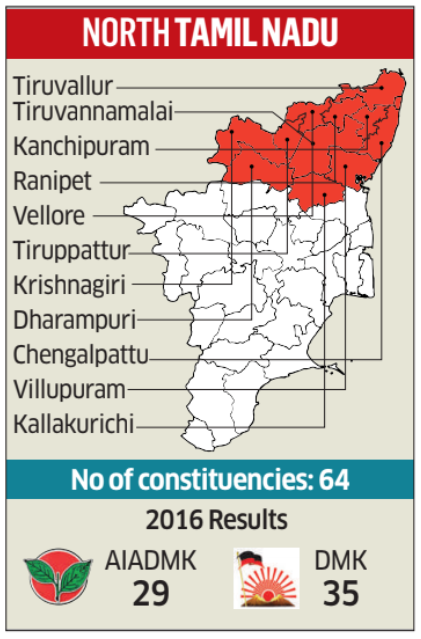 NORTH TAMIL NADU

Tiruvallur
Tiruvannamalai
Kanchipuram
Ranipet
Vellore
Tiruppattur
Krishnagiri
Dharampuri
Chengalpattu
Villupuram
Kallakurichi

No of constituencies: 64

2016 Results

AIADMK
29

DMK
35