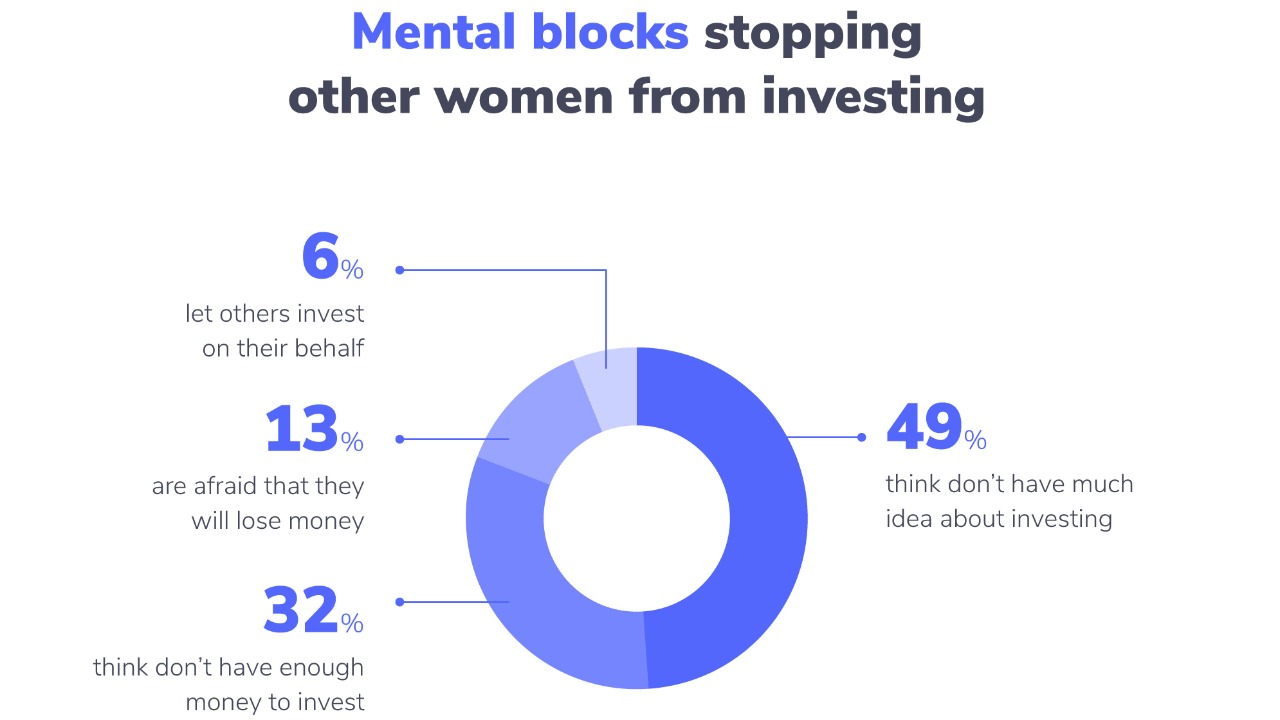 Mental blocks stopping other women from investing

6%
let others invest on their behalf

13%
are afraid that they will lose money

32%
think don't have enough money to invest

49%
think don't have much idea about investing