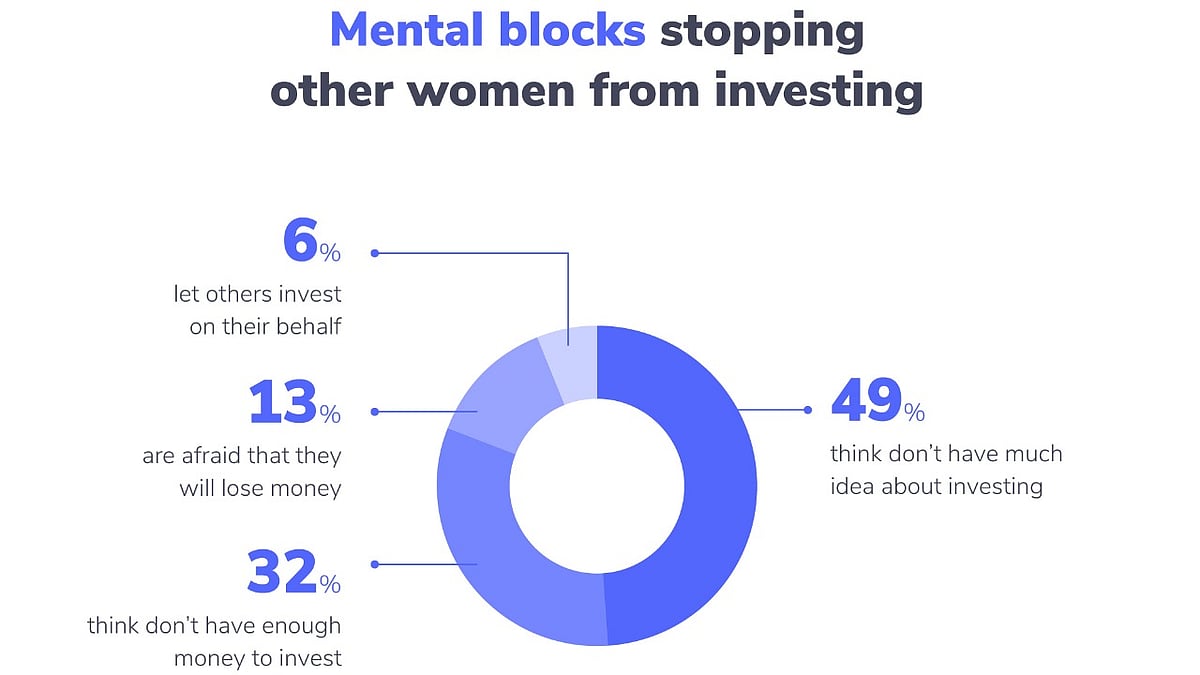 Mental blocks stopping other women from investing

6%
let others invest on their behalf

13%
are afraid that they will lose money

32%
think don't have enough money to invest

49%
think don't have much idea about investing