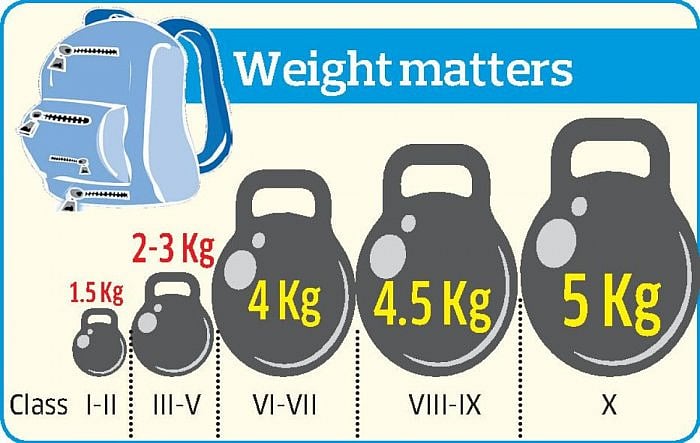 Weight matters

1.5 Kg

2-3 Kg

4 Kg

4.5 Kg

5 Kg

Class I-II III-V VI-VII VIII-IX X