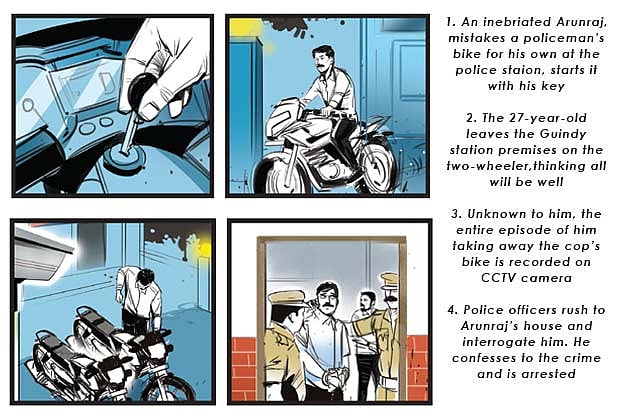 1. An inebriated Arunraj, mistakes a policeman's bike for his own at the police staion, starts it with his key

2. The 27-year-old leaves the Guindy station premises on the two-wheeler,thinking all will be well

3. Unknown to him, the entire episode of him taking away the cop's bike is recorded on CCTV camera

4. Police officers rush to Arunraj's house and interrogate him. He confesses to the crime and is arrested