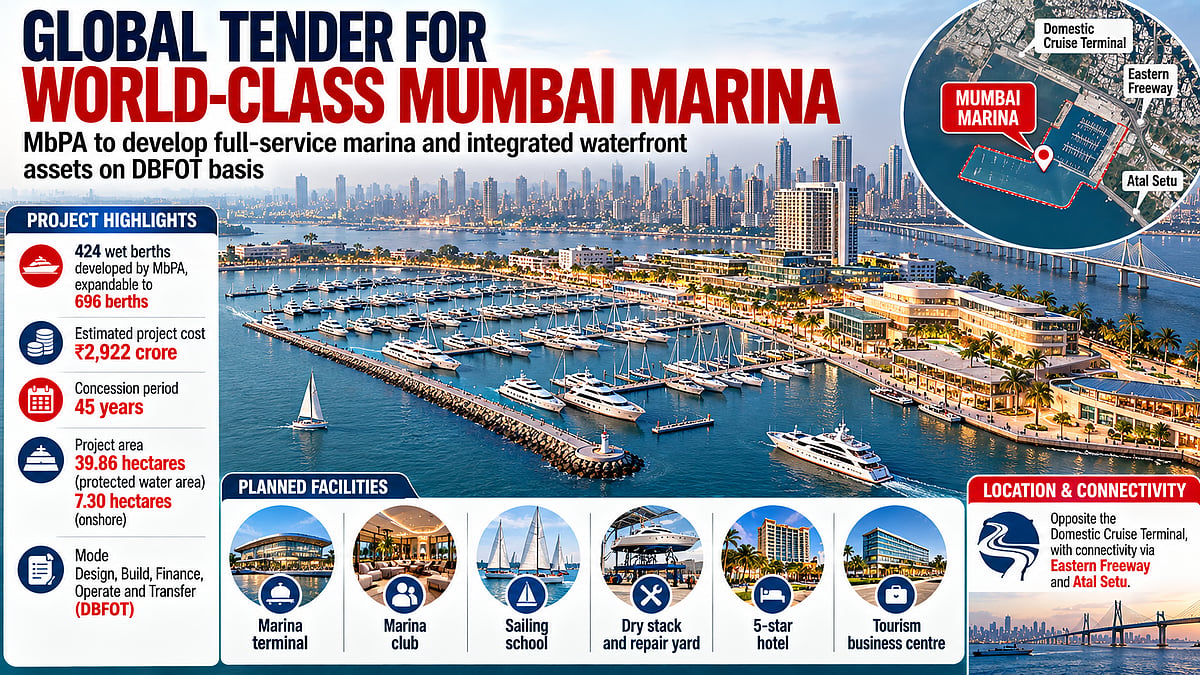 GLOBAL TENDER FOR
WORLD-CLASS MUMBAI MARINA

MbPA to develop full-service marina and integrated waterfront assets on DBFOT basis

Domestic Cruise Terminal

Eastern Freeway

MUMBAI MARINA

Atal Setu

PROJECT HIGHLIGHTS

424 wet berths developed by MbPA, expandable to 696 berths

Estimated project cost
₹2,922 crore

Concession period
45 years

Project area
39.86 hectares
(protected water area)
7.30 hectares
(onshore)

Mode
Design, Build, Finance, Operate and Transfer
(DBFOT)

PLANNED FACILITIES

Marina terminal

Marina club

Sailing school

Dry stack and repair yard

5-star hotel

Tourism business centre

LOCATION & CONNECTIVITY

Opposite the Domestic Cruise Terminal, with connectivity via Eastern Freeway and Atal Setu.