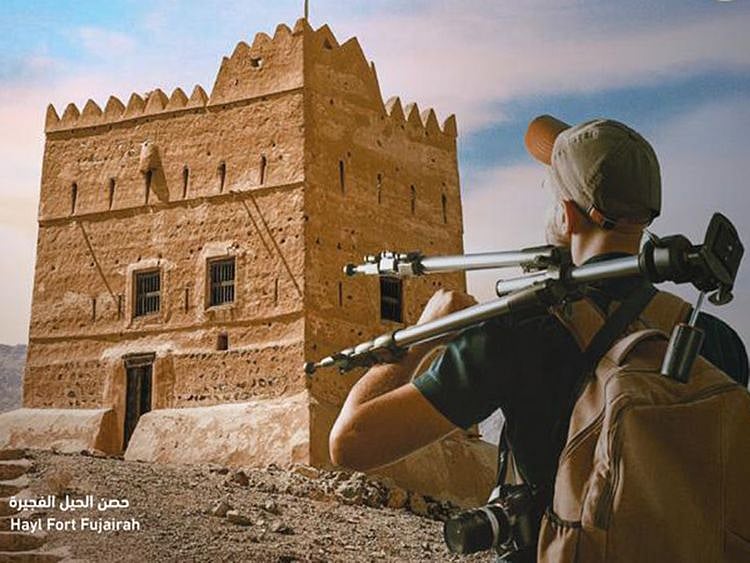 حصن الحيل الفجيرة
Hayl Fort Fujairah