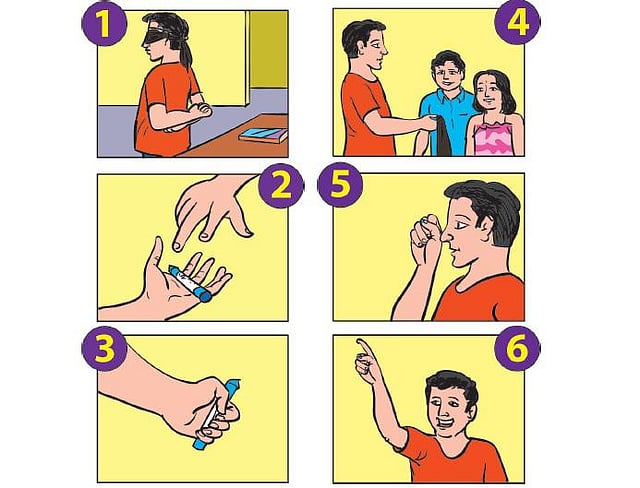 1

4

2

5

3

6