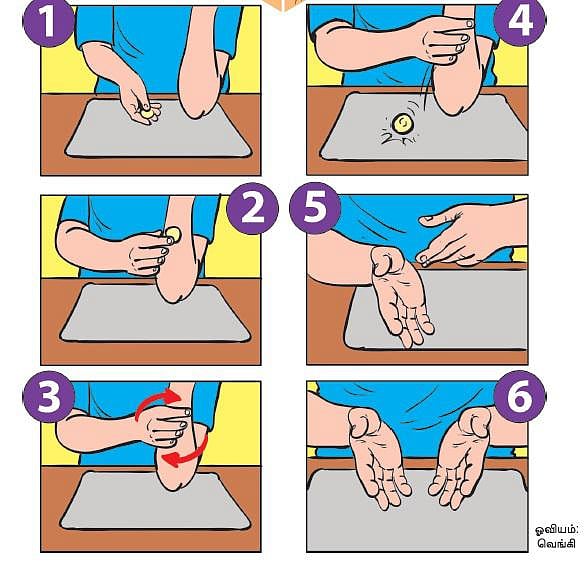 1

4

2

5

3

6

ஓவியம்:
வெங்கி