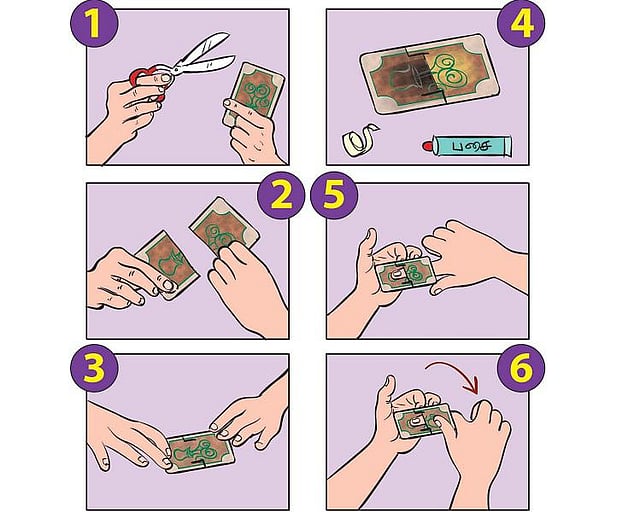 1

4

பசை

2

5

3

6