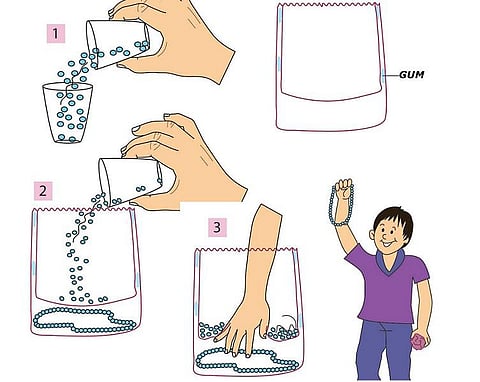 1

GUM

2

3