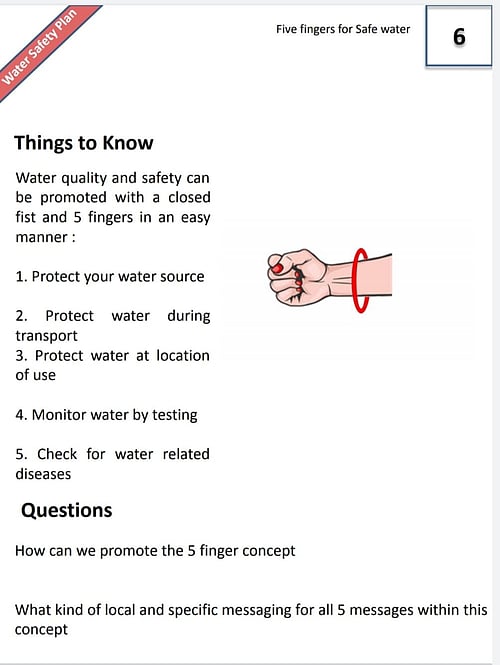 Water Safety Plan

Five fingers for Safe water

6

Things to Know

Water quality and safety can be promoted with a closed fist and 5 fingers in an easy manner :

1. Protect your water source

2. Protect water during transport
3. Protect water at location of use

4. Monitor water by testing

5. Check for water related diseases

Questions

How can we promote the 5 finger concept

What kind of local and specific messaging for all 5 messages within this concept