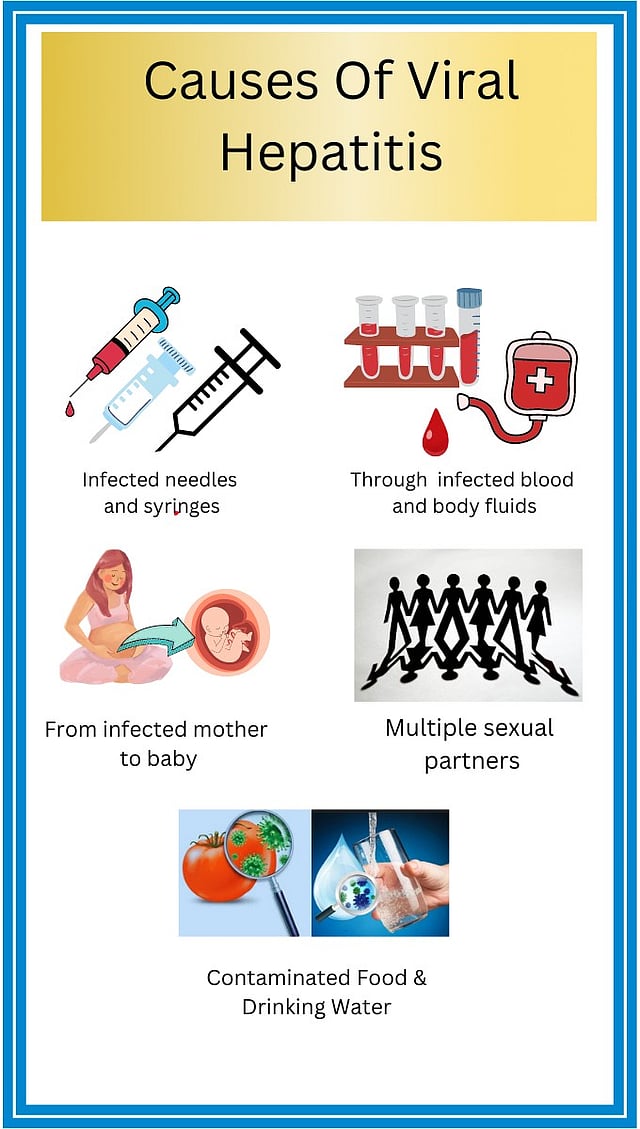 Causes Of Viral Hepatitis

Infected needles and syringes

Through infected blood and body fluids

From infected mother to baby

Multiple sexual partners

Contaminated Food & Drinking Water