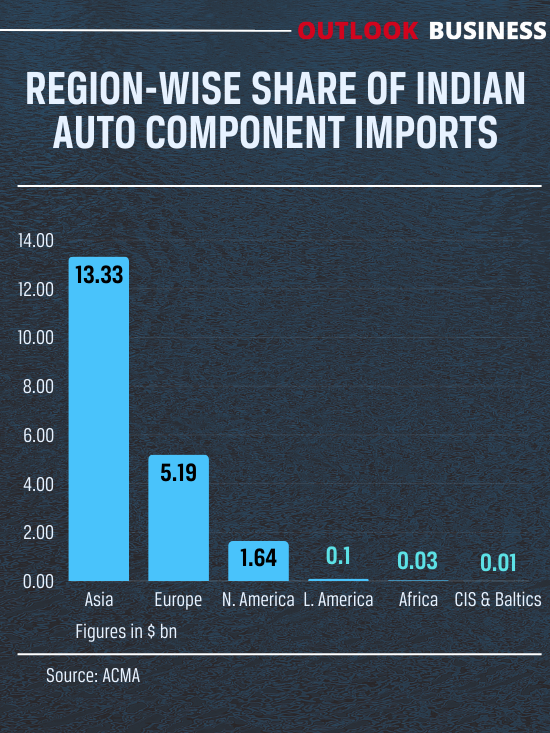 OUTLOOK BUSINESS

REGION-WISE SHARE OF INDIAN AUTO COMPONENT IMPORTS

14.00
12.00
10.00
8.00
6.00
4.00
2.00
0.00

13.33
5.19
1.64
0.1
0.03
0.01

Asia
Europe
N. America
L. America
Africa
CIS & Baltics

Figures in $ bn

Source: ACMA