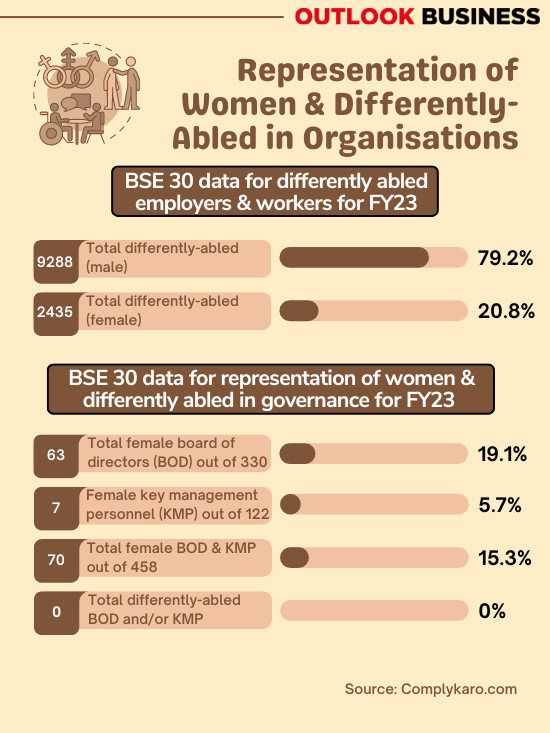 OUTLOOK BUSINESS

Representation of Women & Differently-Abled in Organisations

BSE 30 data for differently abled employers & workers for FY23

9288 Total differently-abled (male) 79.2%

2435 Total differently-abled (female) 20.8%

BSE 30 data for representation of women & differently abled in governance for FY23

63 Total female board of directors (BOD) out of 330 19.1%

7 Female key management personnel (KMP) out of 122 5.7%

70 Total female BOD & KMP out of 458 15.3%

0 Total differently-abled BOD and/or KMP 0%

Source: Complykaro.com