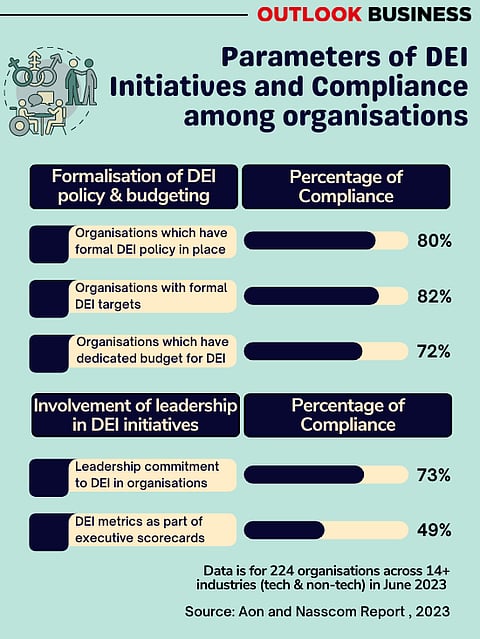 OUTLOOK BUSINESS

Parameters of DEI Initiatives and Compliance among organisations

| Formalisation of DEI policy & budgeting | Percentage of Compliance |
|---|---|
| Organisations which have formal DEI policy in place | 80% |
| Organisations with formal DEI targets | 82% |
| Organisations which have dedicated budget for DEI | 72% |

| Involvement of leadership in DEI initiatives | Percentage of Compliance |
|---|---|
| Leadership commitment to DEI in organisations | 73% |
| DEI metrics as part of executive scorecards | 49% |

Data is for 224 organisations across 14+ industries (tech & non-tech) in June 2023

Source: Aon and Nasscom Report , 2023