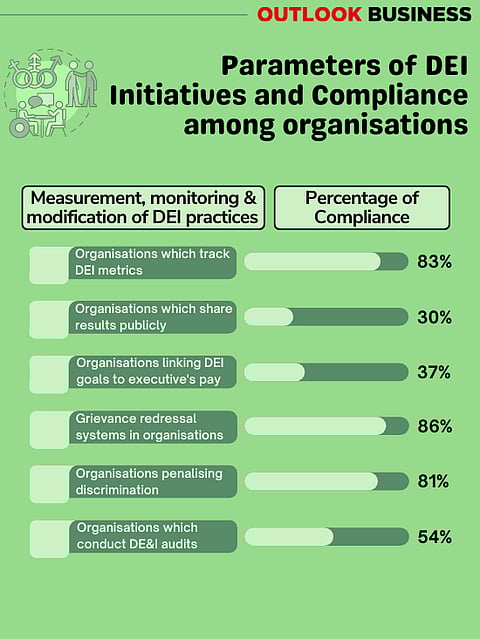 OUTLOOK BUSINESS

Parameters of DEI Initiatives and Compliance among organisations

| Measurement, monitoring & modification of DEI practices | Percentage of Compliance |
|---|---|
| Organisations which track DEI metrics | 83% |
| Organisations which share results publicly | 30% |
| Organisations linking DEI goals to executive's pay | 37% |
| Grievance redressal systems in organisations | 86% |
| Organisations penalising discrimination | 81% |
| Organisations which conduct DE&I audits | 54% |