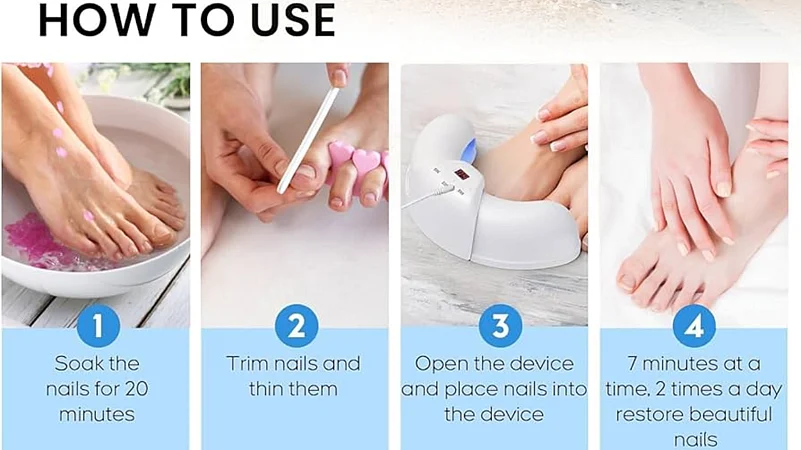 HOW TO USE

1
Soak the nails for 20 minutes

2
Trim nails and thin them

3
Open the device and place nails into the device

4
7 minutes at a time, 2 times a day restore beautiful nails