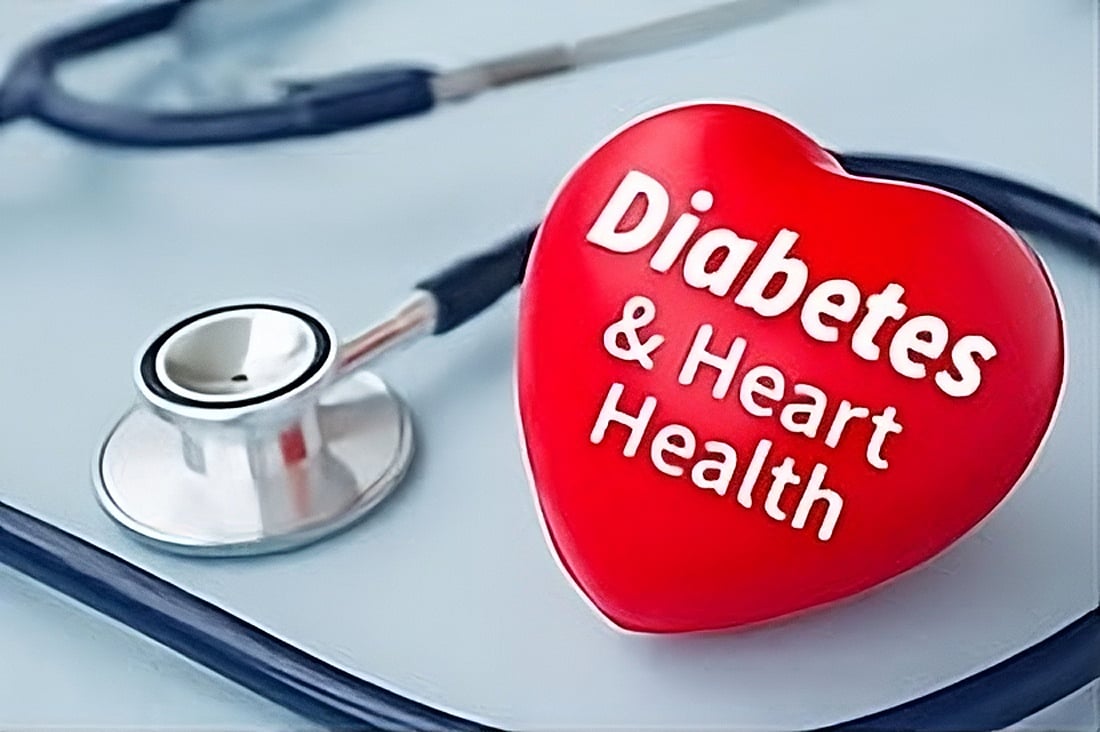 Diabetes
& Heart
Health