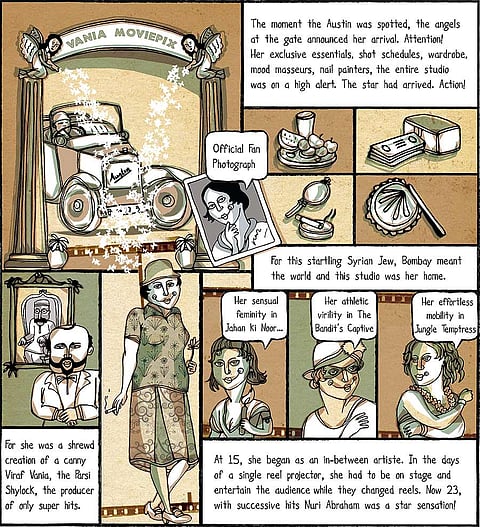 VANIA MOVIEPIX

Austin

The moment the Austin was spotted, the angels at the gate announced her arrival. Attention! Her exclusive essentials, shot schedules, wardrobe, mood masseurs, nail painters, the entire studio was on a high alert. The star had arrived. Action!

Official Fan Photograph

For this startling Syrian Jew, Bombay meant the world and this studio was her home.

Her sensual feminity in Jahan Ki Noor...

Her athletic virility in The Bandit's Captive

Her effortless mobility in Jungle Temptress

For she was a shrewd creation of a canny Viraf Vania, the Parsi Shylock, the producer of only super hits.

At 15, she began as an in-between artiste. In the days of a single reel projector, she had to be on stage and entertain the audience while they changed reels. Now 23, with successive hits Nuri Abraham was a star sensation!