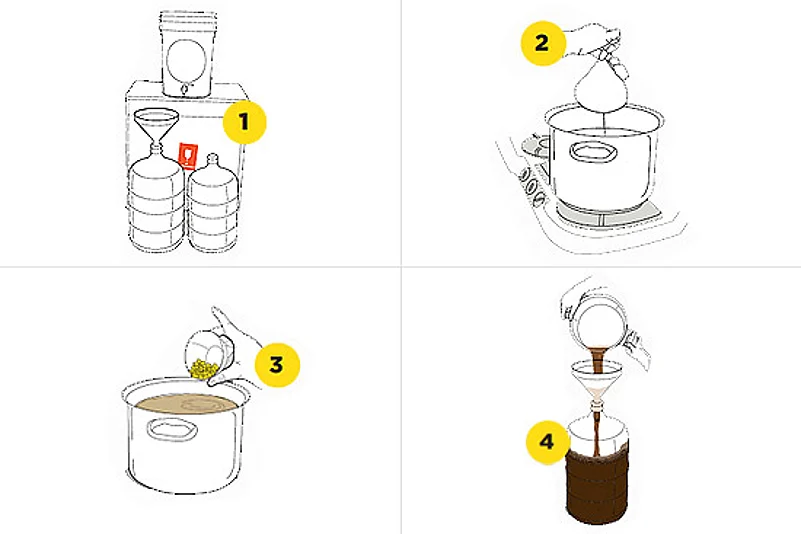 1

2

3

4