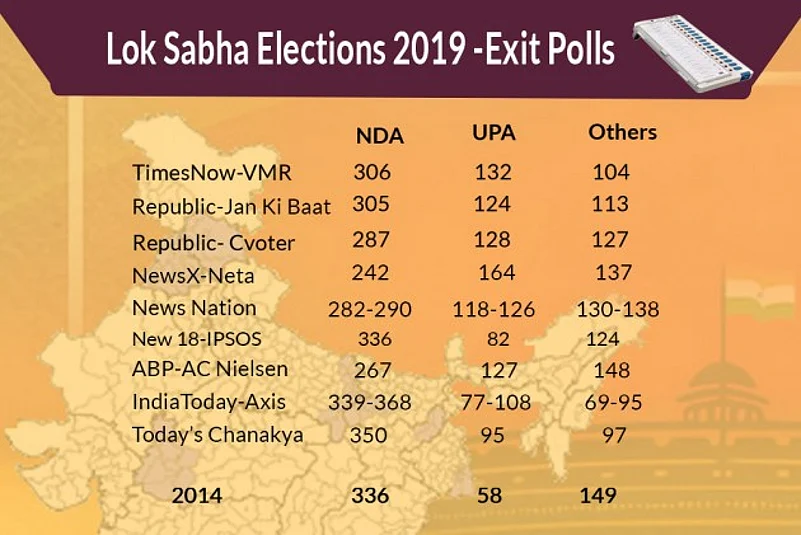 Lok Sabha Elections 2019 -Exit Polls

| | NDA | UPA | Others |
|---|---|---|---|
| TimesNow-VMR | 306 | 132 | 104 |
| Republic-Jan Ki Baat | 305 | 124 | 113 |
| Republic- Cvoter | 287 | 128 | 127 |
| NewsX-Neta | 242 | 164 | 137 |
| News Nation | 282-290 | 118-126 | 130-138 |
| New 18-IPSOS | 336 | 82 | 124 |
| ABP-AC Nielsen | 267 | 127 | 148 |
| IndiaToday-Axis | 339-368 | 77-108 | 69-95 |
| Today's Chanakya | 350 | 95 | 97 |
| 2014 | 336 | 58 | 149 |