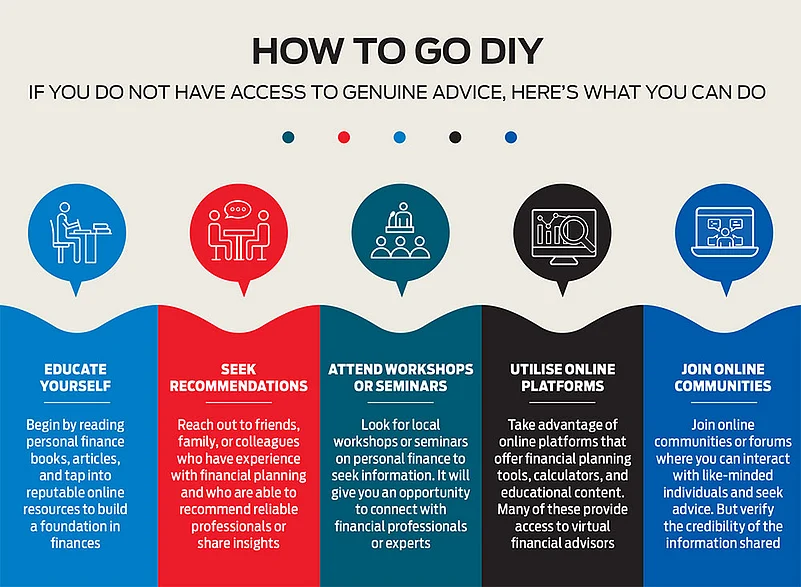 HOW TO GO DIY

IF YOU DO NOT HAVE ACCESS TO GENUINE ADVICE, HERE'S WHAT YOU CAN DO

EDUCATE YOURSELF

Begin by reading personal finance books, articles, and tap into reputable online resources to build a foundation in finances

SEEK RECOMMENDATIONS

Reach out to friends, family, or colleagues who have experience with financial planning and who are able to recommend reliable professionals or share insights

ATTEND WORKSHOPS OR SEMINARS

Look for local workshops or seminars on personal finance to seek information. It will give you an opportunity to connect with financial professionals or experts

UTILISE ONLINE PLATFORMS

Take advantage of online platforms that offer financial planning tools, calculators, and educational content. Many of these provide access to virtual financial advisors

JOIN ONLINE COMMUNITIES

Join online communities or forums where you can interact with like-minded individuals and seek advice. But verify the credibility of the information shared