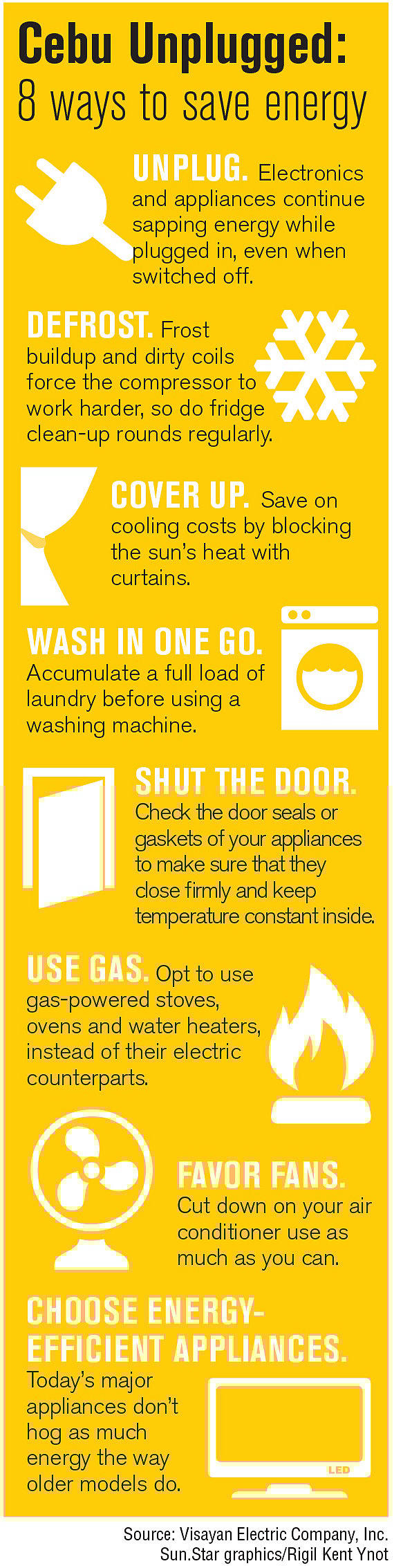 Cebu Unplugged:
8 ways to save energy

UNPLUG. Electronics and appliances continue sapping energy while plugged in, even when switched off.

DEFROST. Frost buildup and dirty coils force the compressor to work harder, so do fridge clean-up rounds regularly.

COVER UP. Save on cooling costs by blocking the sun's heat with curtains.

WASH IN ONE GO. Accumulate a full load of laundry before using a washing machine.

SHUT THE DOOR. Check the door seals or gaskets of your appliances to make sure that they close firmly and keep temperature constant inside.

USE GAS. Opt to use gas-powered stoves, ovens and water heaters, instead of their electric counterparts.

FAVOR FANS. Cut down on your air conditioner use as much as you can.

CHOOSE ENERGY-EFFICIENT APPLIANCES. Today's major appliances don't hog as much energy the way older models do.

LED

Source: Visayan Electric Company, Inc.
Sun.Star graphics/Rigil Kent Ynot