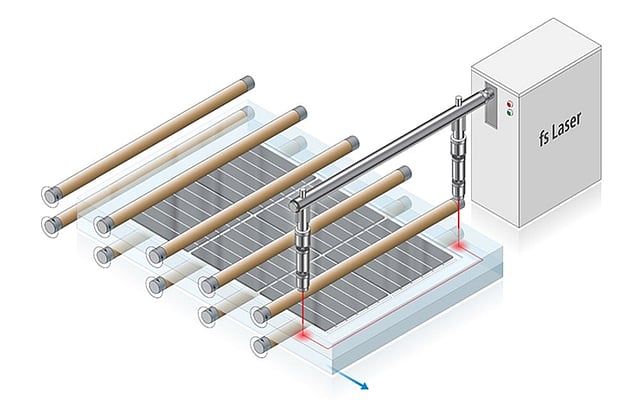 fs Laser