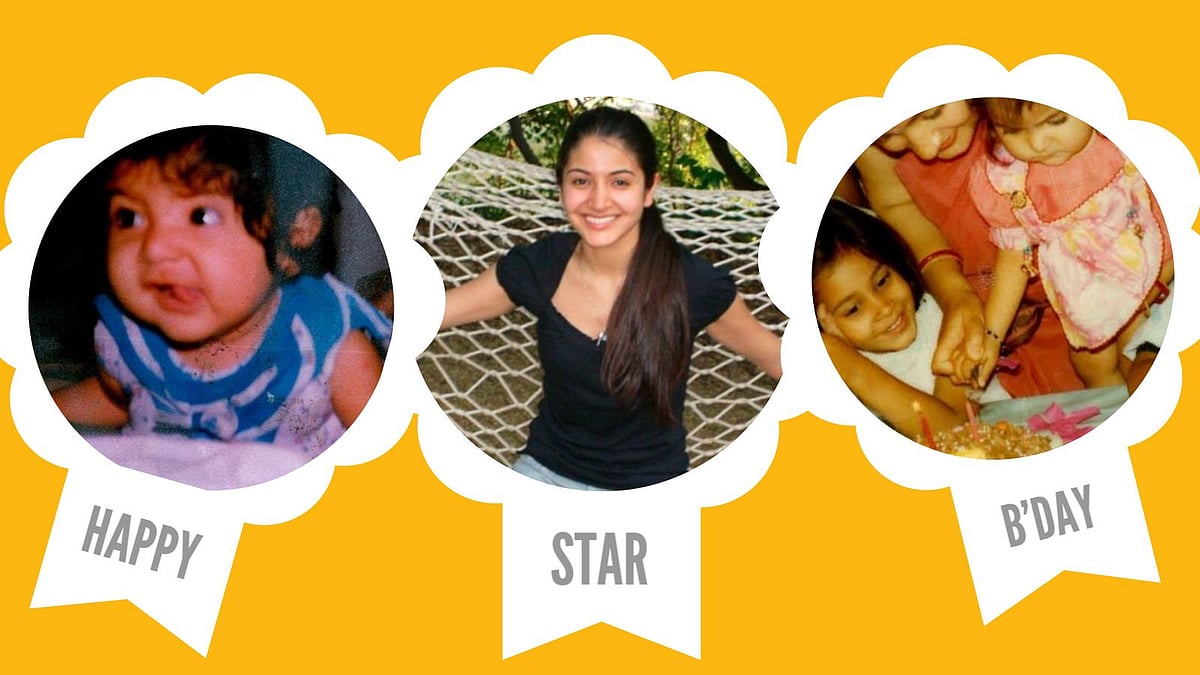 HAPPY

STAR

B'DAY