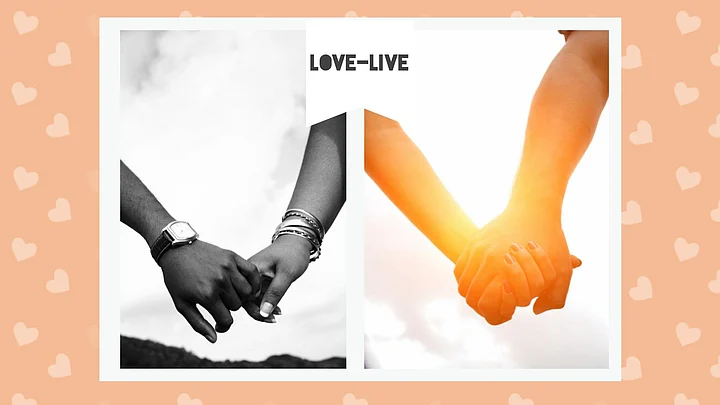 LOVE-LIVE