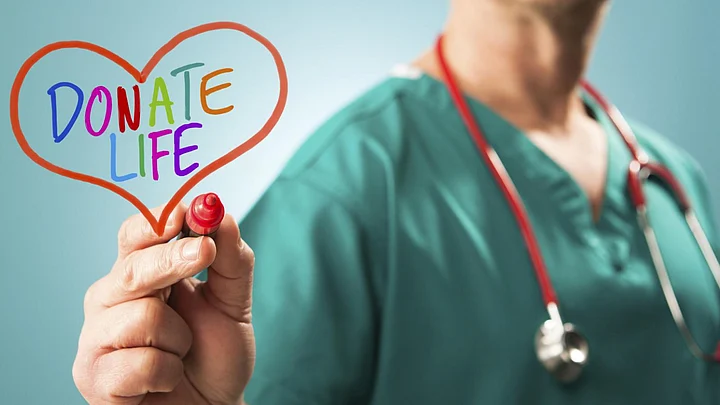 DONATE
LIFE