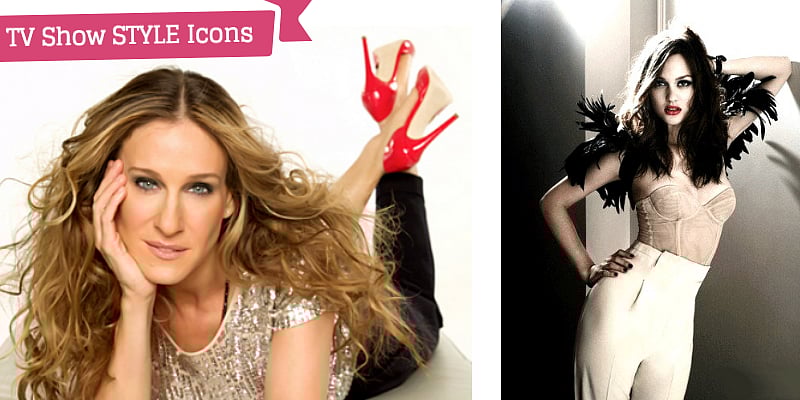 TV Show STYLE Icons