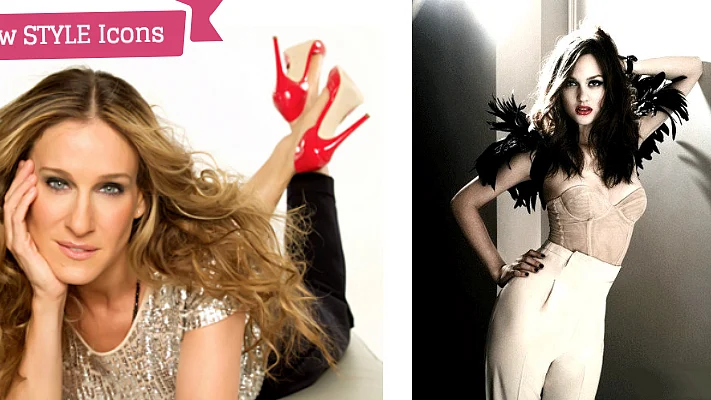 w STYLE Icons