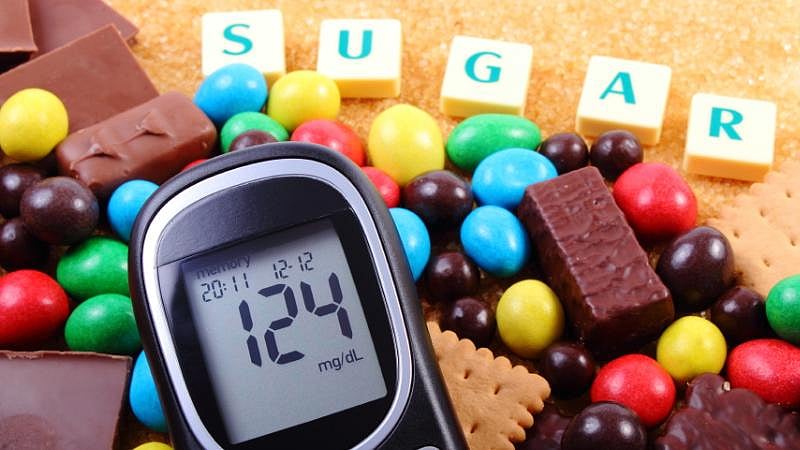 S U G A R

memory
20:11 12-12
124
mg/dL