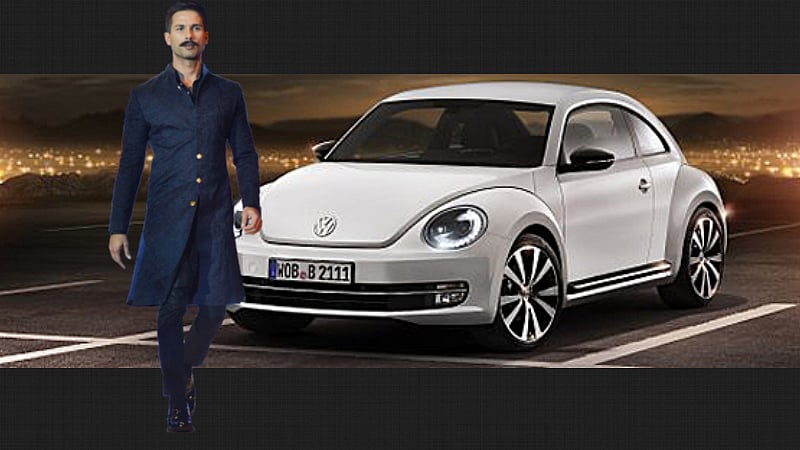 WOB B 2111