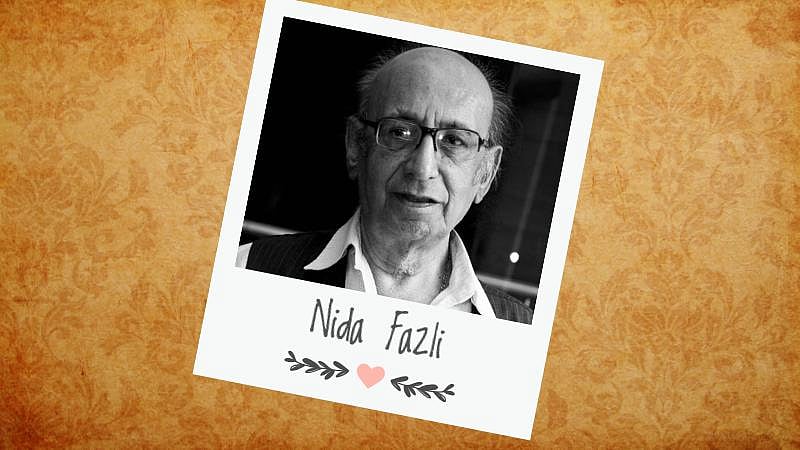 Nida Fazli