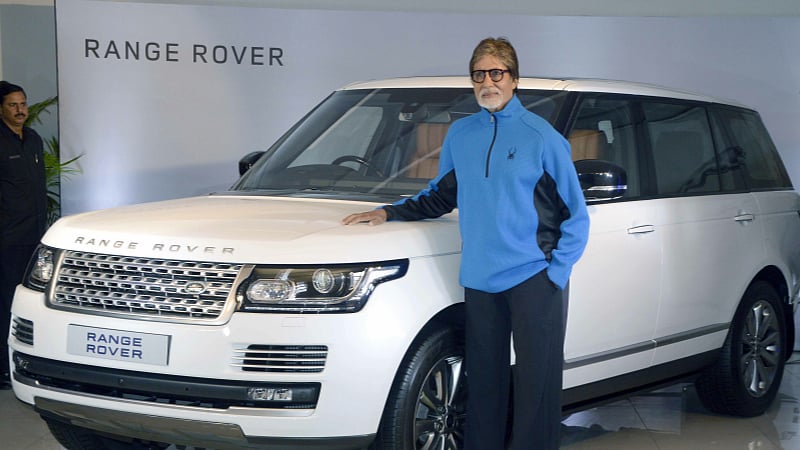 RANGE ROVER

RANGE ROVER

RANGE
ROVER