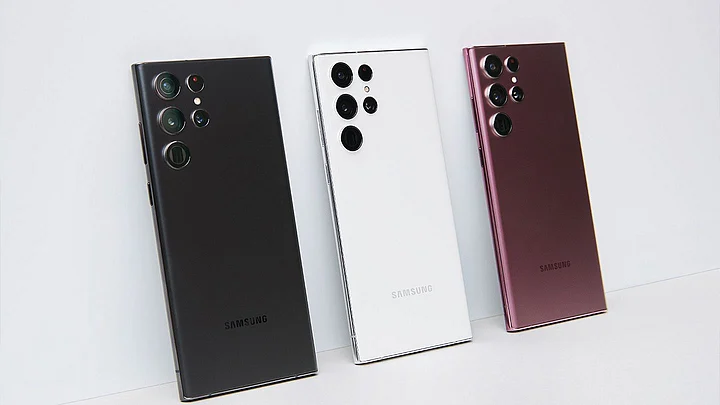 SAMSUNG

SAMSUNG

SAMSUNG